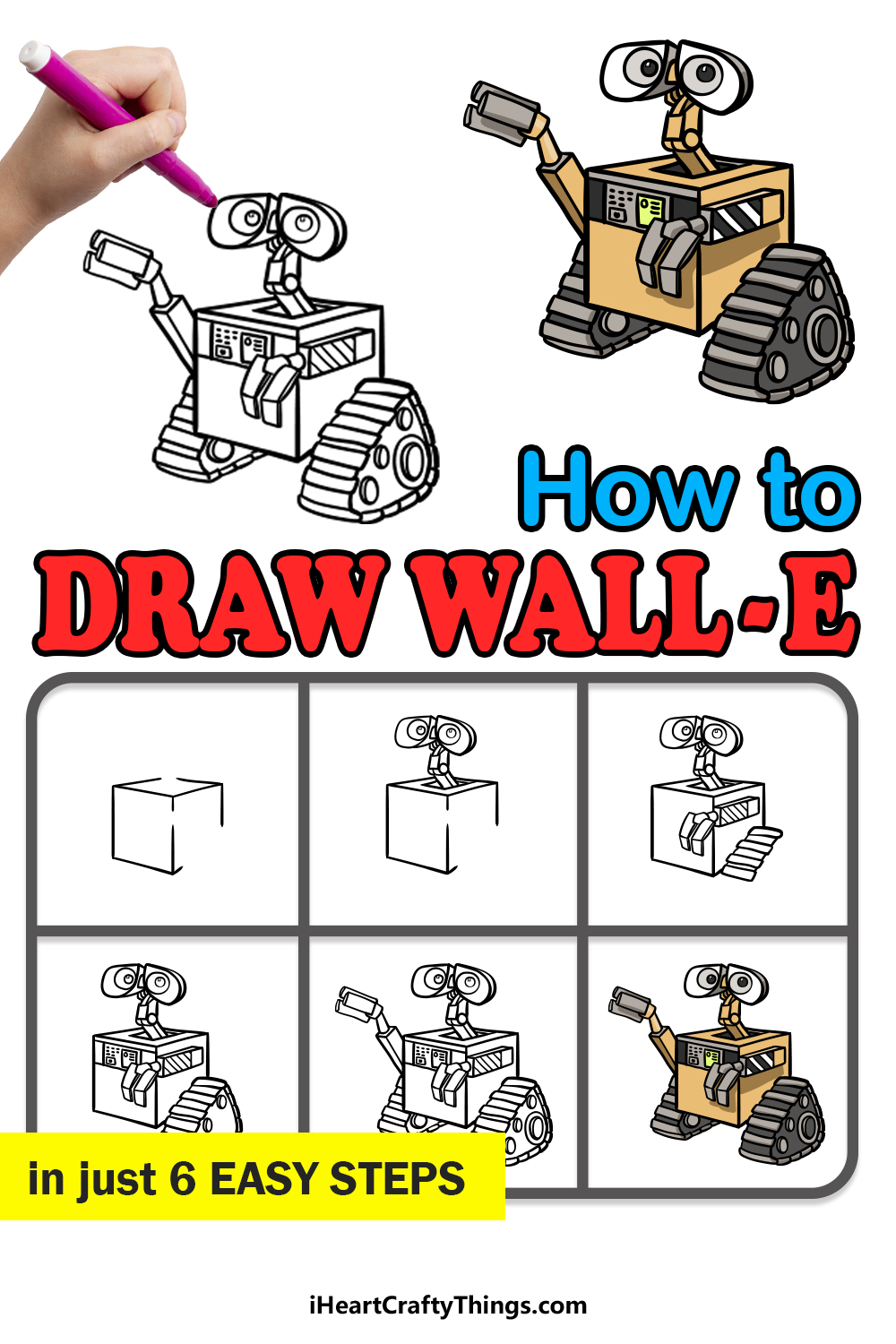 How to
DRAW WALL-E

in just 6 EASY STEPS

iHeartCraftyThings.com